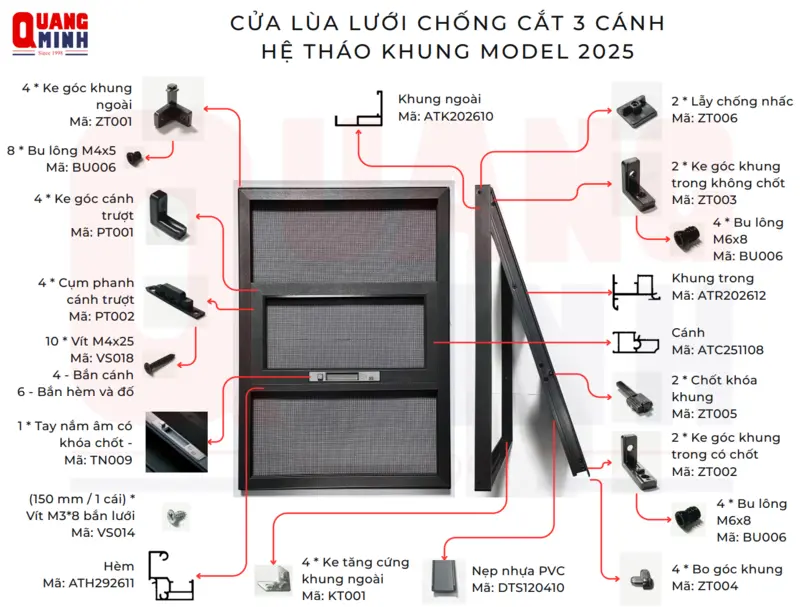 QUANG MINH
Since 1998

CỬA LÙA LƯỚI CHỐNG CẮT 3 CÁNH
HỆ THÁO KHUNG MODEL 2025

4 * Ke góc khung ngoài
Mã: ZT001

8 * Bu lông M4x5
Mã: BU006

4 * Ke góc cánh trượt
Mã: PT001

4 * Cụm phanh cánh trượt
Mã: PT002

10 * Vít M4x25
Mã: VS018
4 - Bắn cánh
6 - Bắn hèm và đố

1 * Tay nắm âm có khóa chốt -
Mã: TN009

(150 mm / 1 cái) * Vít M3*8 bắn lưới
Mã: VS014

Hèm
Mã: ATH292611

Khung ngoài
Mã: ATK202610

4 * Ke tăng cứng khung ngoài
Mã: KT001

Nẹp nhựa PVC
Mã: DTS120410

2 * Lẫy chống nhấc
Mã: ZT006

2 * Ke góc khung trong không chốt
Mã: ZT003

4 * Bu lông M6x8
Mã: BU006

Khung trong
Mã: ATR202612

Cánh
Mã: ATC251108

2 * Chốt khóa khung
Mã: ZT005

2 * Ke góc khung trong có chốt
Mã: ZT002

4 * Bu lông M6x8
Mã: BU006

4 * Bo góc khung
Mã: ZT004